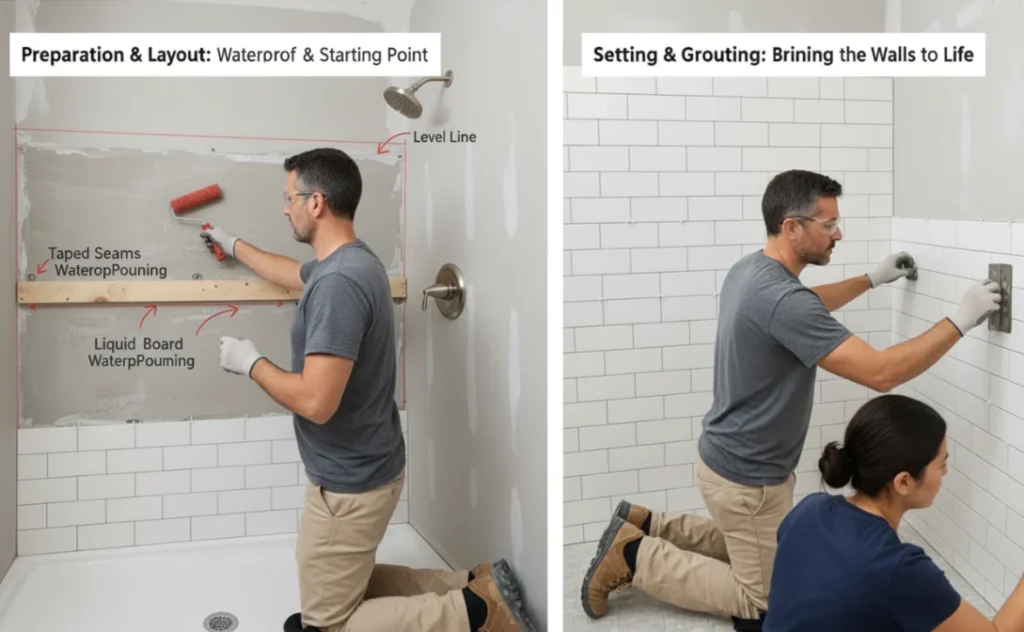 Preparation & Layout: Waterprof & Starting Point

Level Line

Taped Seams WateropPouning

Liquid Board WaterpPouming

Setting & Grouting: Brining the Walls to Life